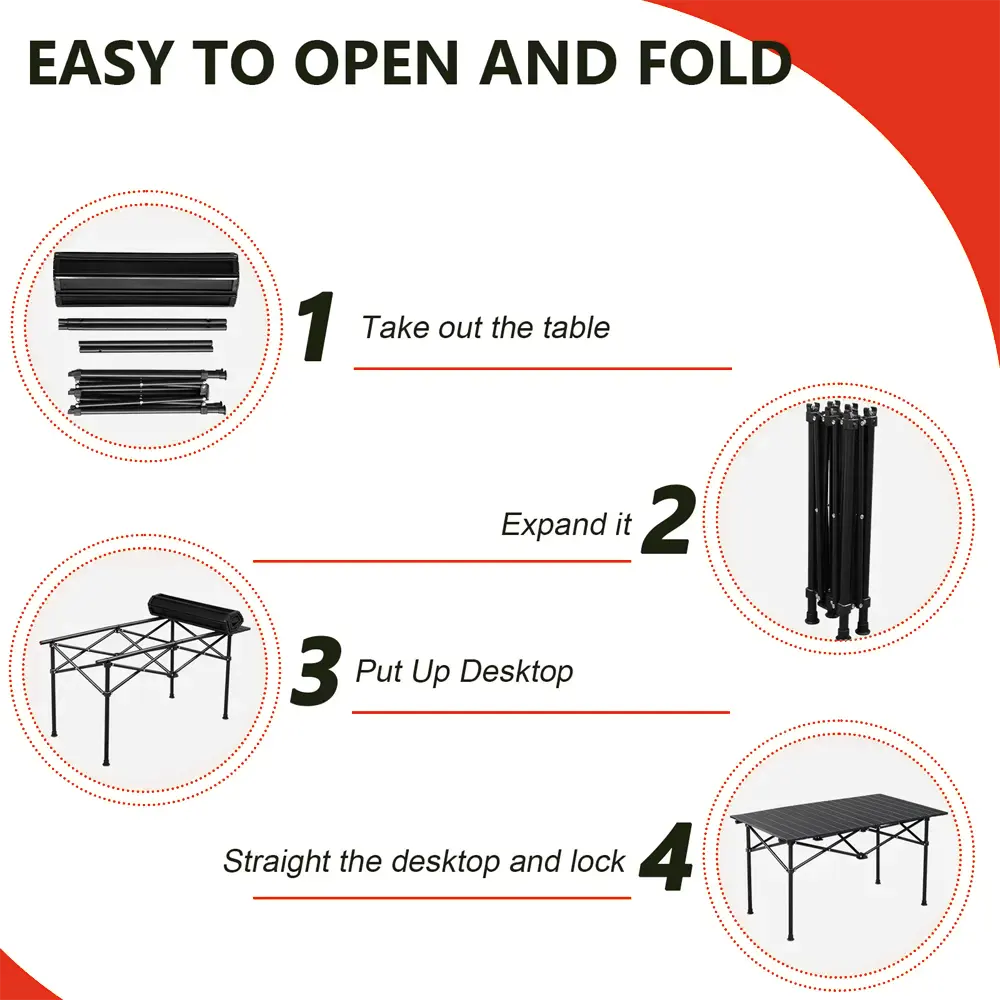 EASY TO OPEN AND FOLD

1 Take out the table

Expand it 2

3 Put Up Desktop

Straight the desktop and lock 4