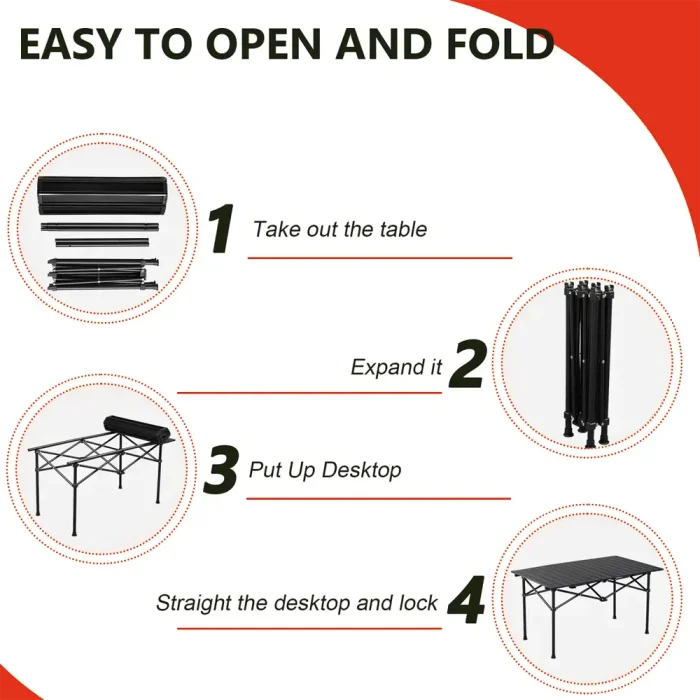 EASY TO OPEN AND FOLD

1 Take out the table

Expand it 2

3 Put Up Desktop

Straight the desktop and lock 4