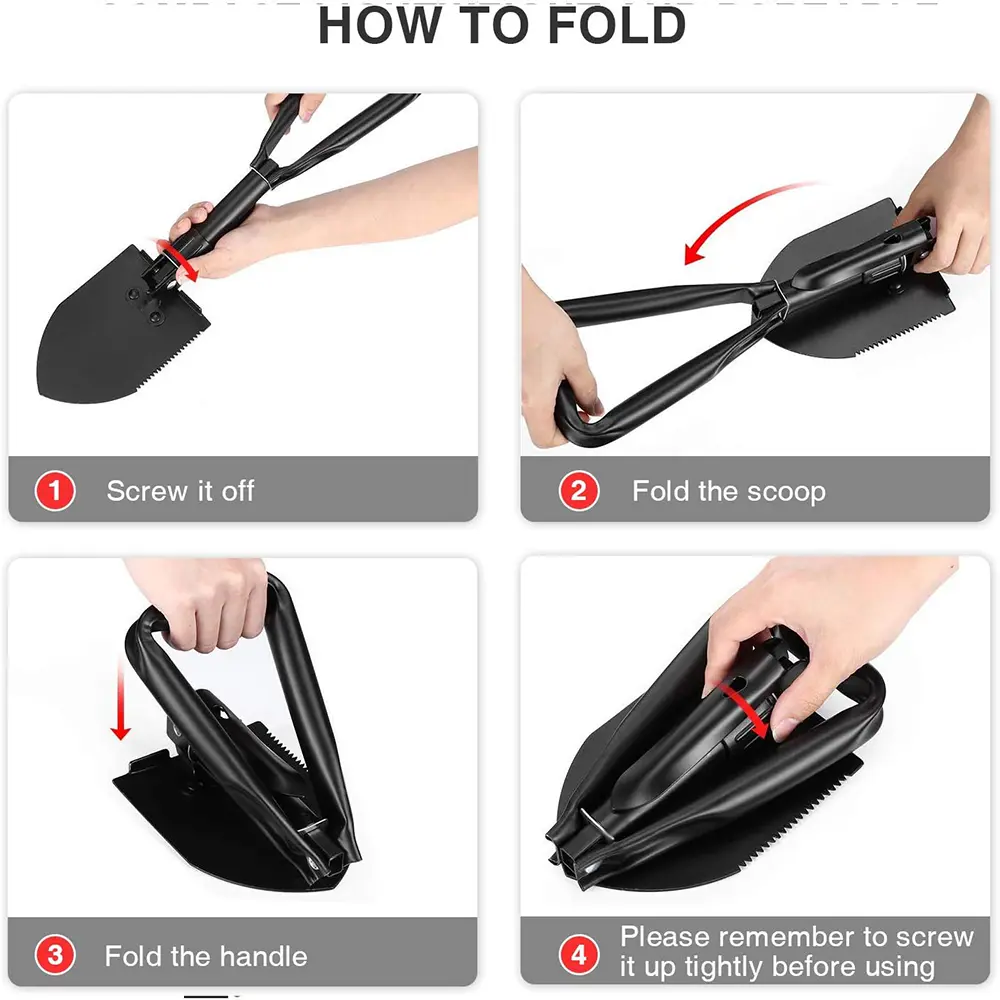 HOW TO FOLD

1 Screw it off

2 Fold the scoop

3 Fold the handle

4 Please remember to screw it up tightly before using