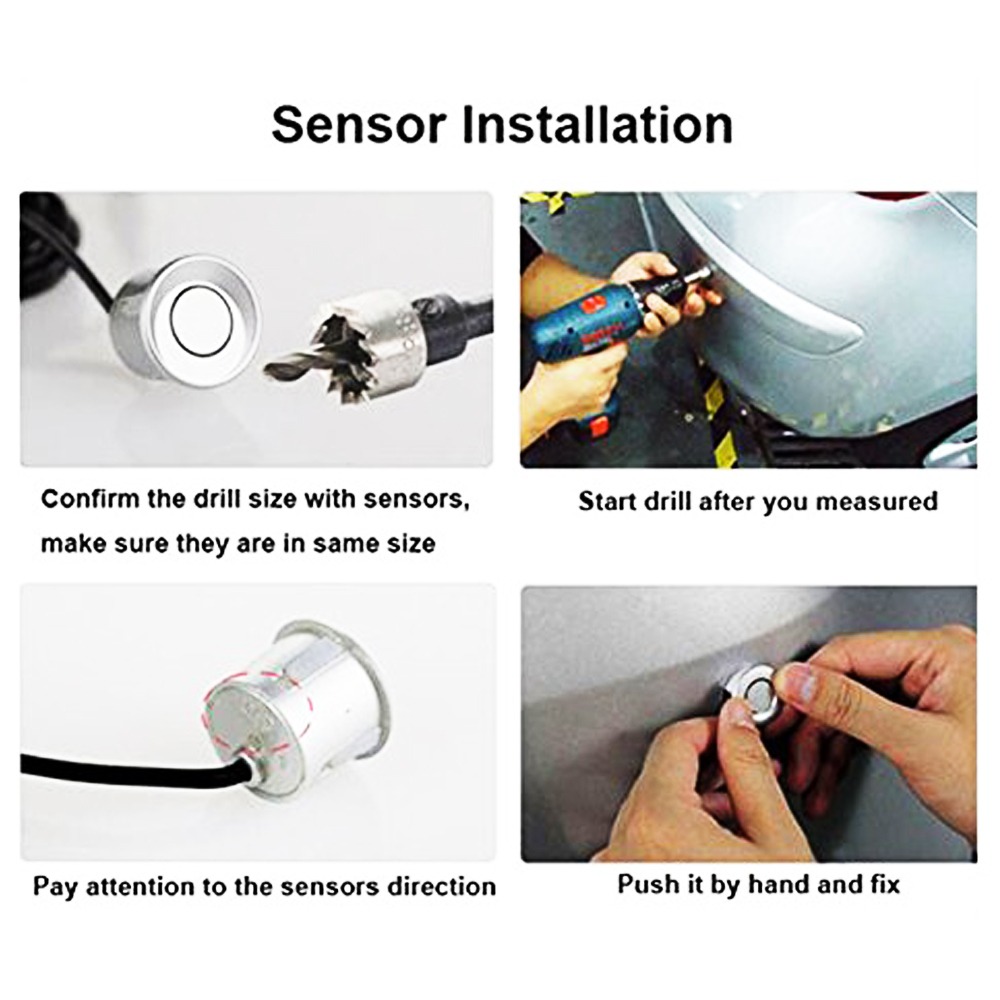 Sensor Installation

Confirm the drill size with sensors, make sure they are in same size

Start drill after you measured

Pay attention to the sensors direction

Push it by hand and fix