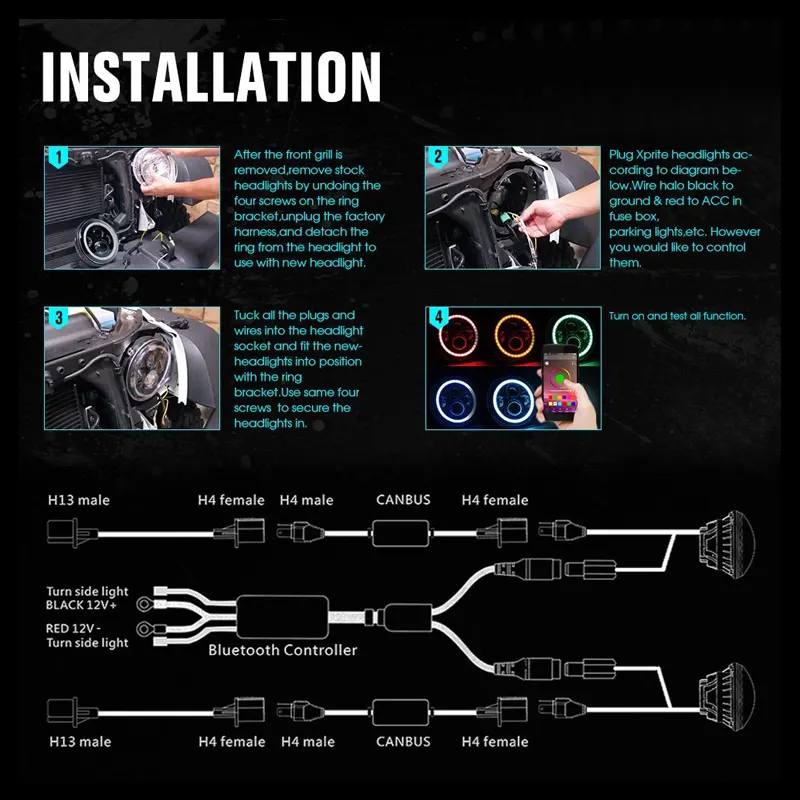 INSTALLATION

1

After the front grill is removed,remove stock headlights by undoing the four screws on the ring bracket,unplug the factory harness,and detach the ring from the headlight to use with new headlight.

2

Plug Xprite headlights according to diagram below.Wire halo black to ground & red to ACC in fuse box, parking lights,etc. However you would like to control them.

3

Tuck all the plugs and wires into the headlight socket and fit the new-headlights into position with the ring bracket.Use same four screws to secure the headlights in.

4

Turn on and test all function.

H13 male

H4 female

H4 male

CANBUS

H4 female

Turn side light
BLACK 12V+

RED 12V -
Turn side light

Bluetooth Controller

H13 male

H4 female

H4 male

CANBUS

H4 female