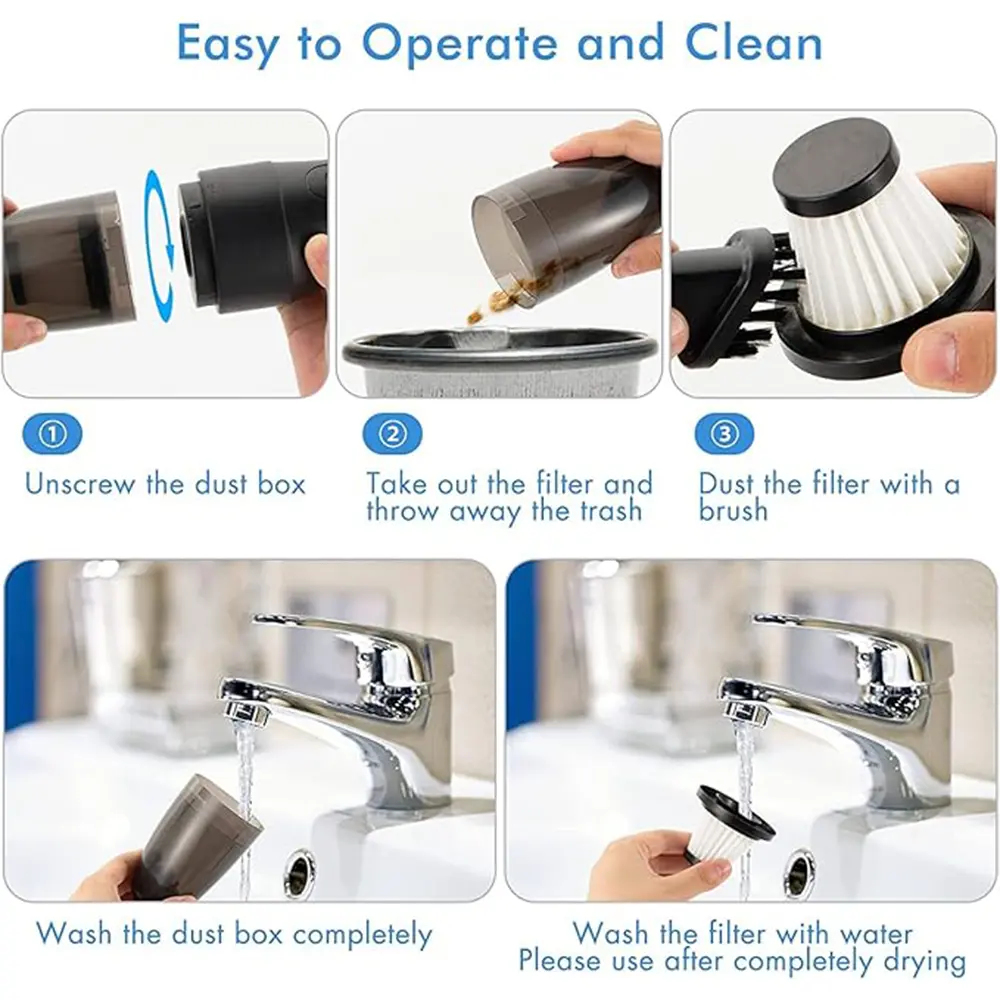 Easy to Operate and Clean

①

Unscrew the dust box

②

Take out the filter and throw away the trash

③

Dust the filter with a brush

Wash the dust box completely

Wash the filter with water
Please use after completely drying